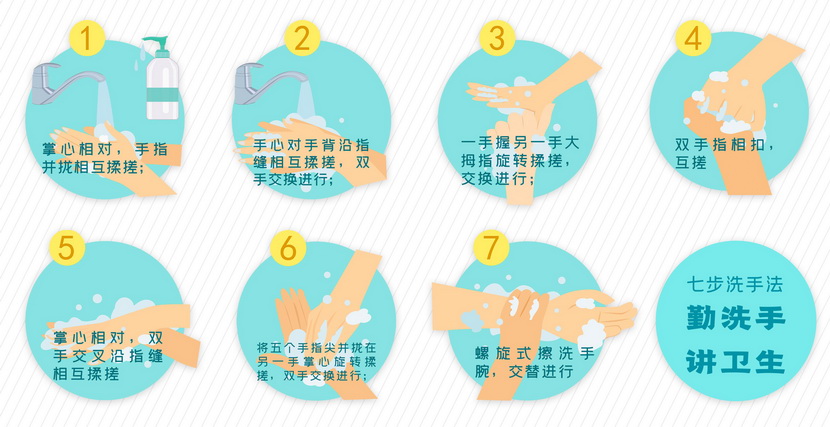 1
掌心相对，手指并拢相互揉搓；

2
手心对手背沿指缝相互揉搓，双手交换进行；

3
一手握另一手大拇指旋转揉搓，交换进行；

4
双手指相扣，互搓

5
掌心相对，双手交叉沿指缝相互揉搓

6
将五个手指尖并拢在另一手掌心旋转揉搓，双手交换进行；

7
螺旋式擦洗手腕，交替进行

七步洗手法
勤洗手
讲卫生